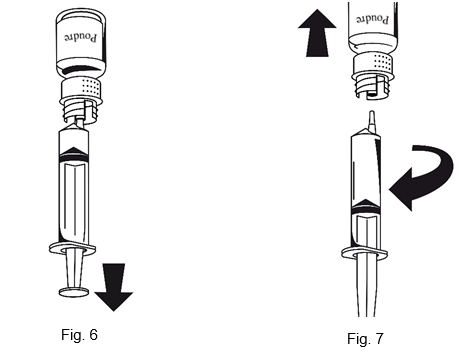 Poudre

Fig. 6

Poudre

Fig. 7